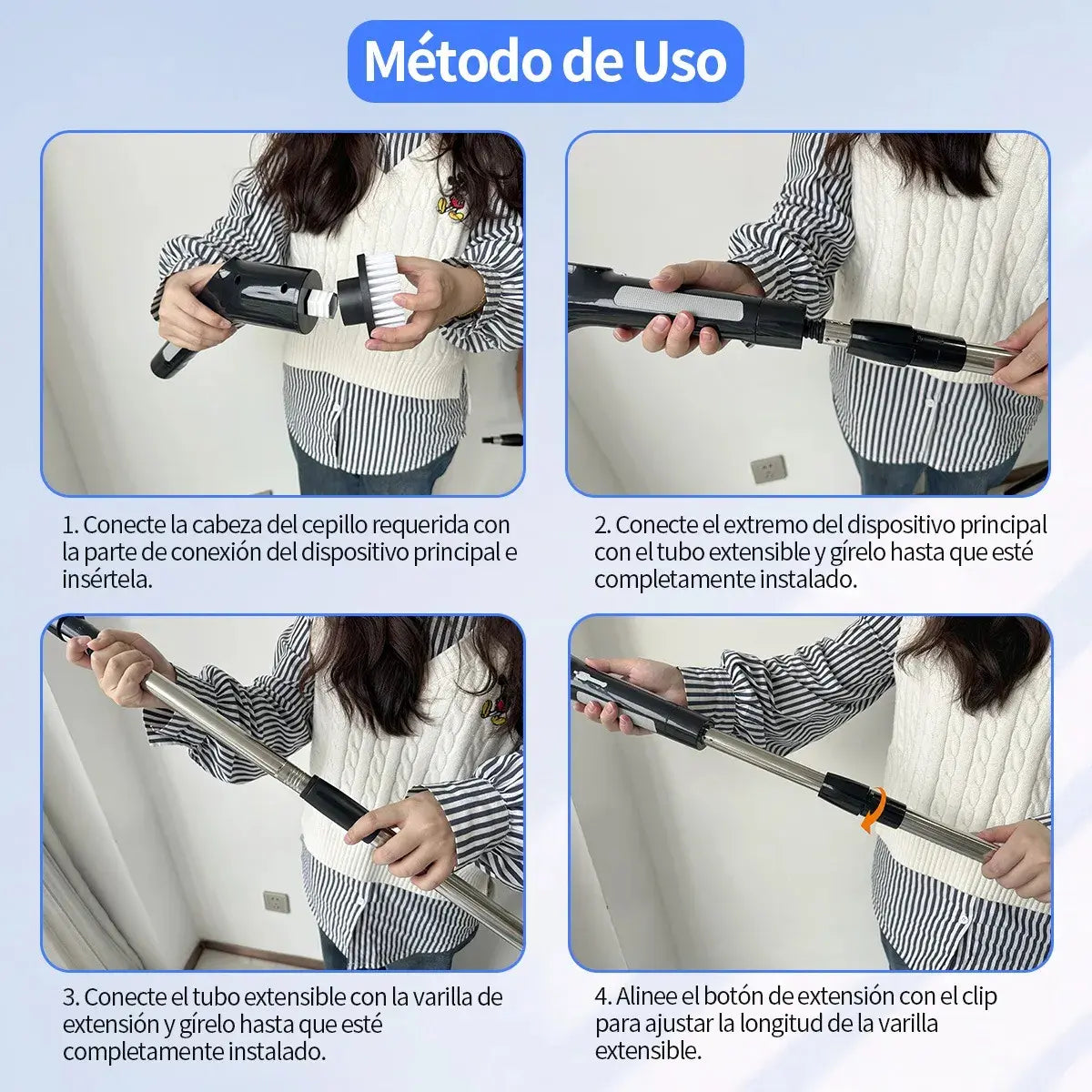 Método de Uso

1. Conecte la cabeza del cepillo requerida con la parte de conexión del dispositivo principal e insértela.

2. Conecte el extremo del dispositivo principal con el tubo extensible y gírelo hasta que esté completamente instalado.

3. Conecte el tubo extensible con la varilla de extensión y gírelo hasta que esté completamente instalado.

4. Alinee el botón de extensión con el clip para ajustar la longitud de la varilla extensible.