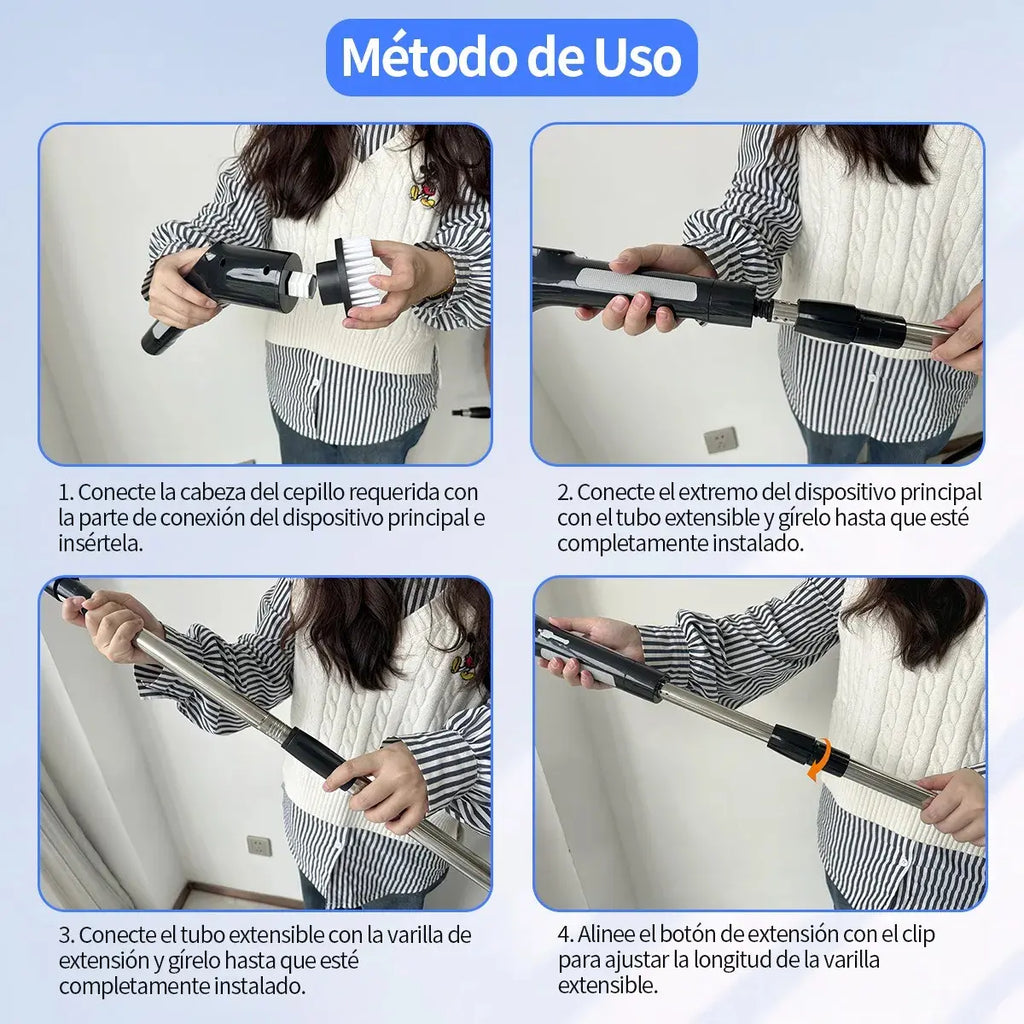 Método de Uso

1. Conecte la cabeza del cepillo requerida con la parte de conexión del dispositivo principal e insértela.

2. Conecte el extremo del dispositivo principal con el tubo extensible y gírelo hasta que esté completamente instalado.

3. Conecte el tubo extensible con la varilla de extensión y gírelo hasta que esté completamente instalado.

4. Alinee el botón de extensión con el clip para ajustar la longitud de la varilla extensible.